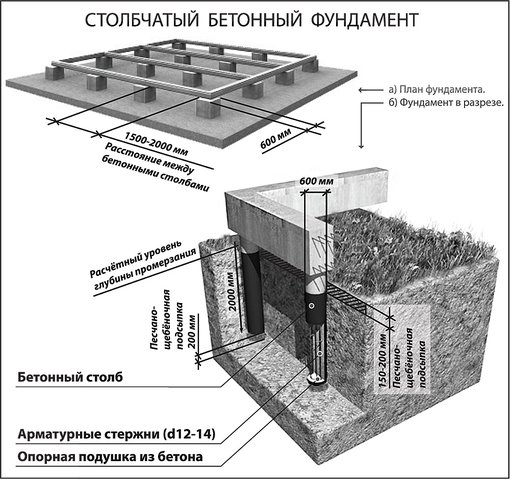 СТОЛБЧАТЫЙ БЕТОННЫЙ ФУНДАМЕНТ

а) План фундамента.
б) Фундамент в разрезе.

1500-2000 мм
Расстояние между бетонными столбами

600 мм

600 мм

Расчётный уровень глубины промерзания

2000 мм

Песчано-щебёночная подсыпка 200 мм

150-200 мм
Песчано-щебёночная подсыпка

Бетонный столб

Арматурные стержни (d12-14)

Опорная подушка из бетона